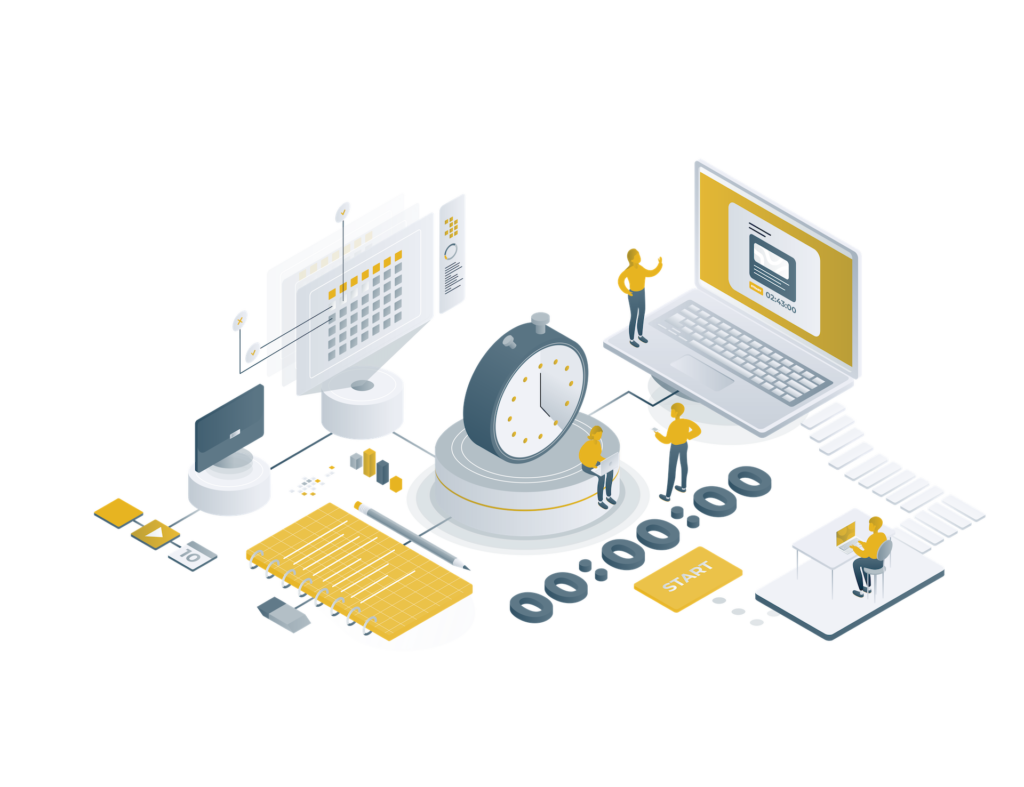 02:43:00

10

00:00:00

START